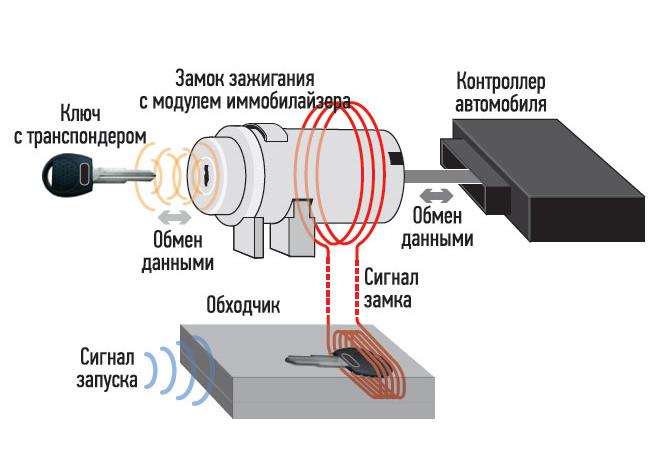 Замок зажигания с модулем иммобилайзера

Контроллер автомобиля

Ключ с транспондером

Обмен данными

Обмен данными

Сигнал замка

Обходчик

Сигнал запуска