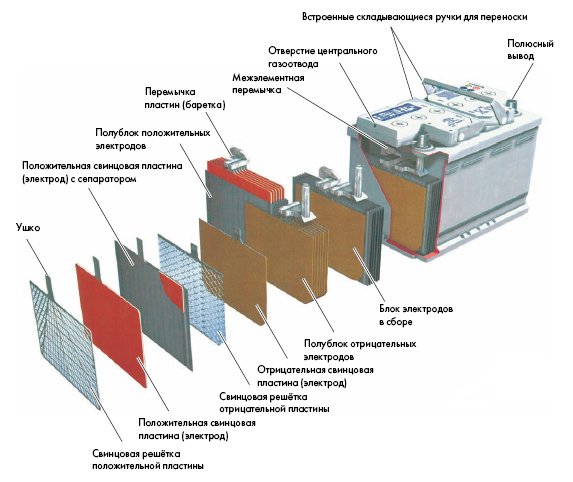 Встроенные складывающиеся ручки для переноски

Отверстие центрального газоотвода

Полюсный вывод

Межэлементная перемычка

Перемычка пластин (баретка)

Полублок положительных электродов

Положительная свинцовая пластина (электрод) с сепаратором

Ушко

Блок электродов в сборе

Полублок отрицательных электродов

Отрицательная свинцовая пластина (электрод)

Свинцовая решётка отрицательной пластины

Положительная свинцовая пластина (электрод)

Свинцовая решётка положительной пластины